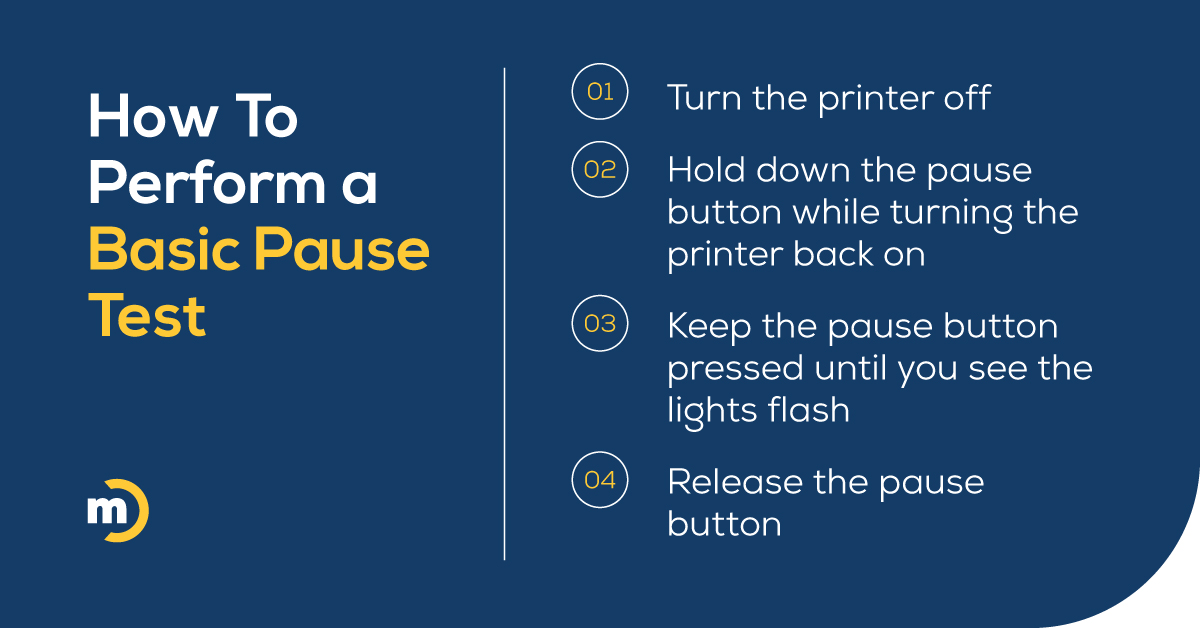 How To Perform a Basic Pause Test

m

01 Turn the printer off

02 Hold down the pause button while turning the printer back on

03 Keep the pause button pressed until you see the lights flash

04 Release the pause button