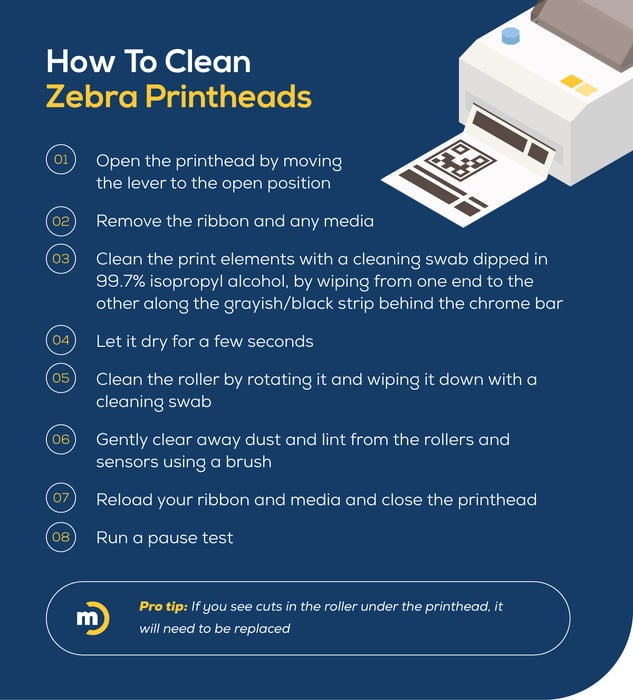 How To Clean
Zebra Printheads

01 Open the printhead by moving the lever to the open position

02 Remove the ribbon and any media

03 Clean the print elements with a cleaning swab dipped in 99.7% isopropyl alcohol, by wiping from one end to the other along the grayish/black strip behind the chrome bar

04 Let it dry for a few seconds

05 Clean the roller by rotating it and wiping it down with a cleaning swab

06 Gently clear away dust and lint from the rollers and sensors using a brush

07 Reload your ribbon and media and close the printhead

08 Run a pause test

m

Pro tip: If you see cuts in the roller under the printhead, it will need to be replaced